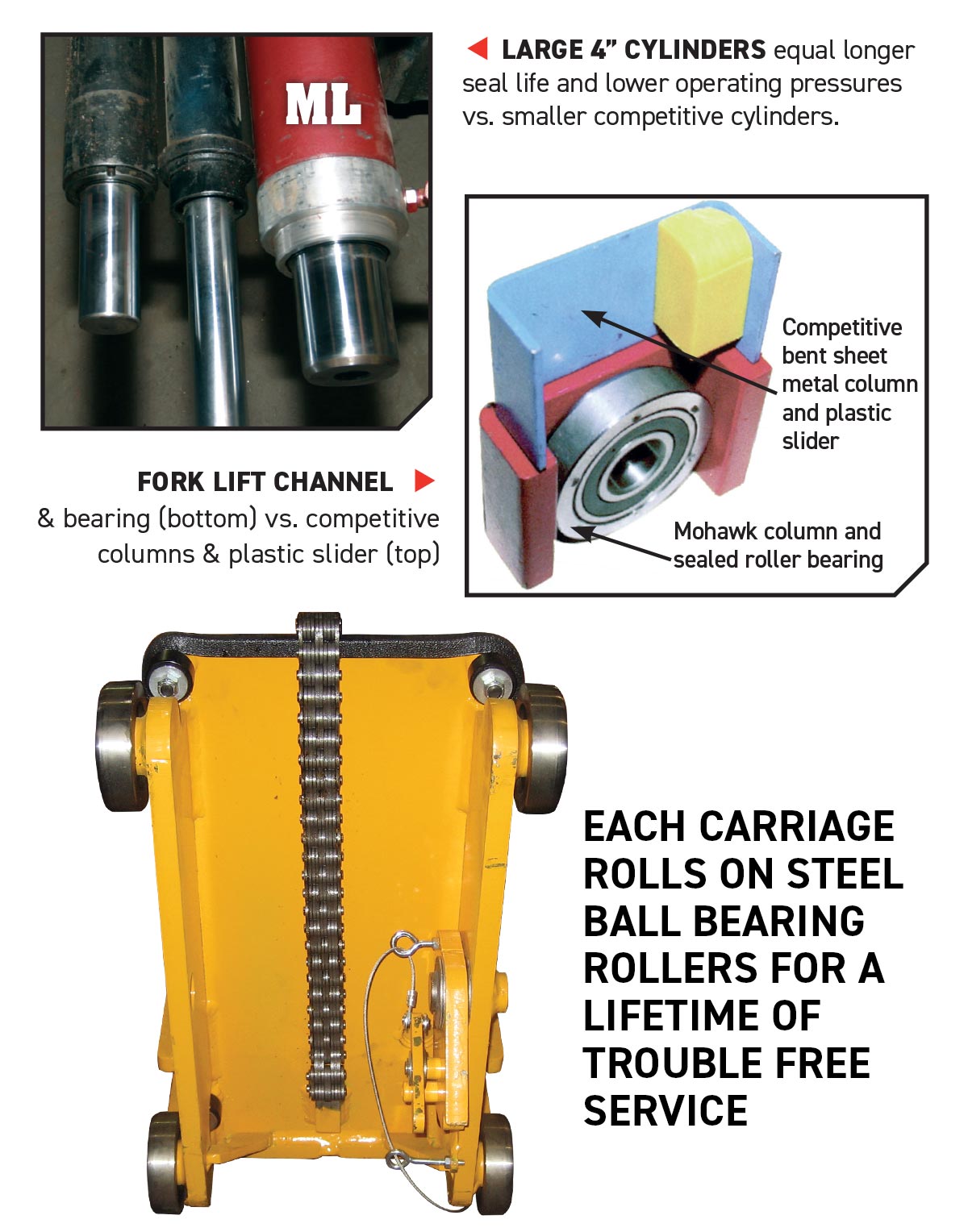 ML

LARGE 4” CYLINDERS equal longer seal life and lower operating pressures vs. smaller competitive cylinders.

Competitive bent sheet metal column and plastic slider

Mohawk column and sealed roller bearing

FORK LIFT CHANNEL & bearing (bottom) vs. competitive columns & plastic slider (top)

EACH CARRIAGE ROLLS ON STEEL BALL BEARING ROLLERS FOR A LIFETIME OF TROUBLE FREE SERVICE